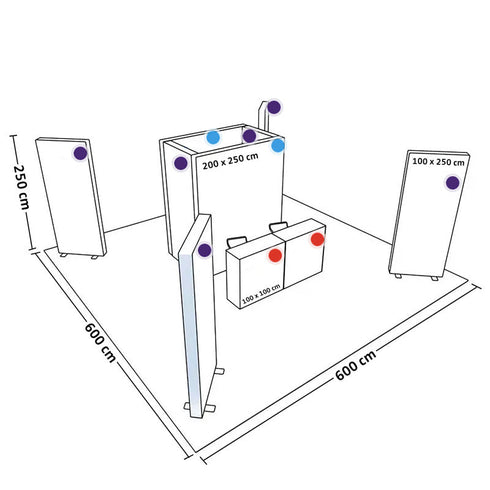 250 cm

200 x 250 cm

100 x 250 cm

100 x 100 cm

600 cm

600 cm